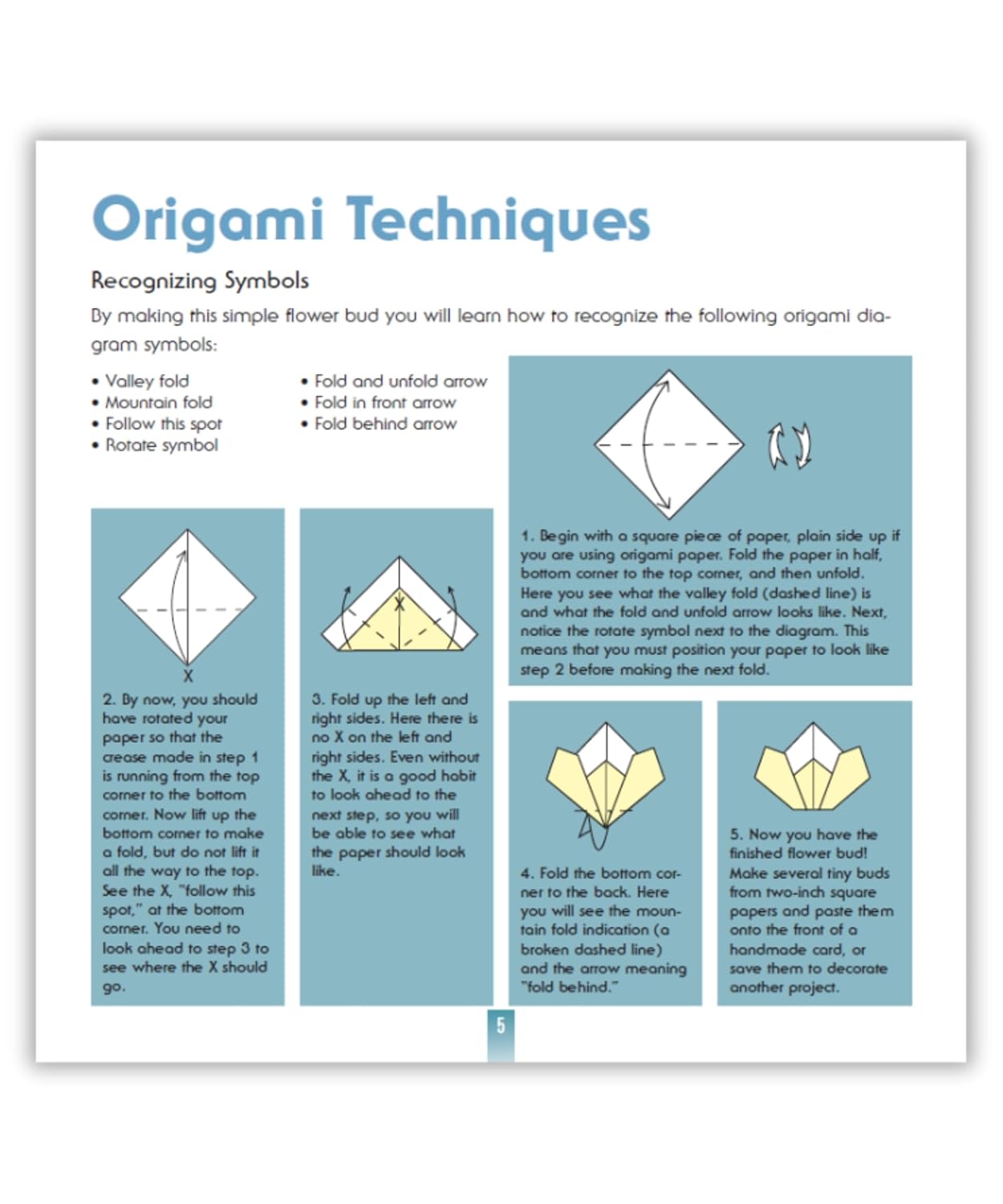 Origami Techniques

Recognizing Symbols

By making this simple flower bud you will learn how to recognize the following origami diagram symbols:

• Valley fold
• Mountain fold
• Follow this spot
• Rotate symbol

• Fold and unfold arrow
• Fold in front arrow
• Fold behind arrow

1. Begin with a square piece of paper, plain side up if you are using origami paper. Fold the paper in half, bottom corner to the top corner, and then unfold. Here you see what the valley fold (dashed line) is and what the fold and unfold arrow looks like. Next, notice the rotate symbol next to the diagram. This means that you must position your paper to look like step 2 before making the next fold.

X

2. By now, you should have rotated your paper so that the crease made in step 1 is running from the top corner to the bottom corner. Now lift up the bottom corner to make a fold, but do not lift it all the way to the top. See the X, "follow this spot," at the bottom corner. You need to look ahead to step 3 to see where the X should go.

X

3. Fold up the left and right sides. Here there is no X on the left and right sides. Even without the X, it is a good habit to look ahead to the next step, so you will be able to see what the paper should look like.

4. Fold the bottom corner to the back. Here you will see the mountain fold indication (a broken dashed line) and the arrow meaning "fold behind."

5. Now you have the finished flower bud! Make several tiny buds from two-inch square papers and paste them onto the front of a handmade card, or save them to decorate another project.

5